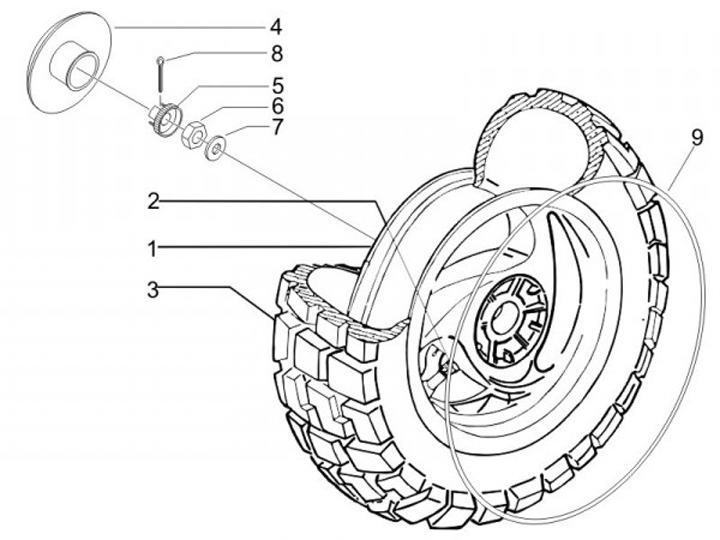 4
8
5
6
7
9
2
1
3