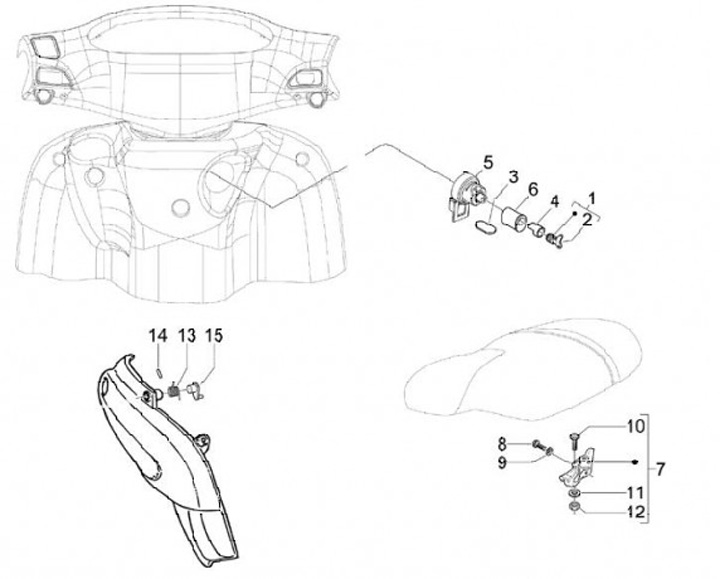 5
3
6
4
1
2
14
13
15
10
8
9
7
11
12