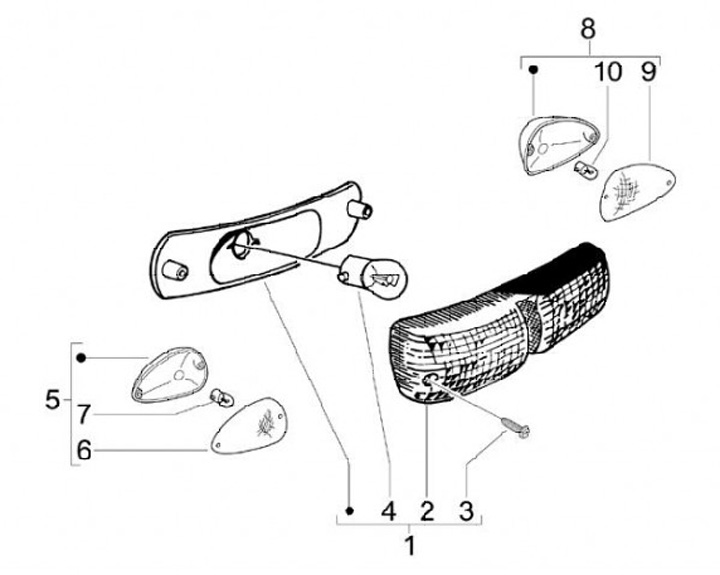 8
10
9
5
7
6
4
2
3
1