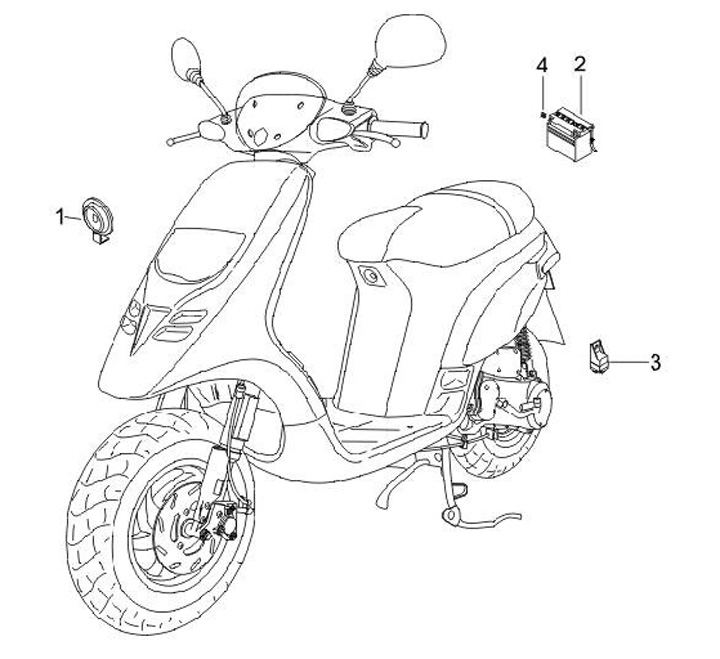 4
2
1
3