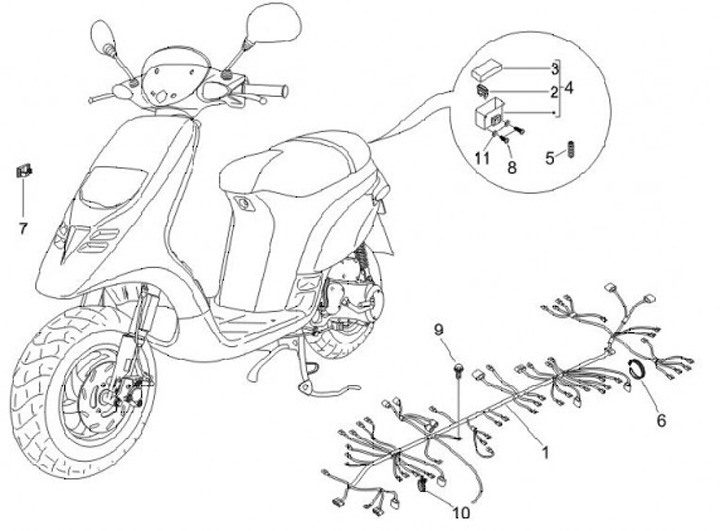 3
2
4
11
8
5
7
9
6
1
10