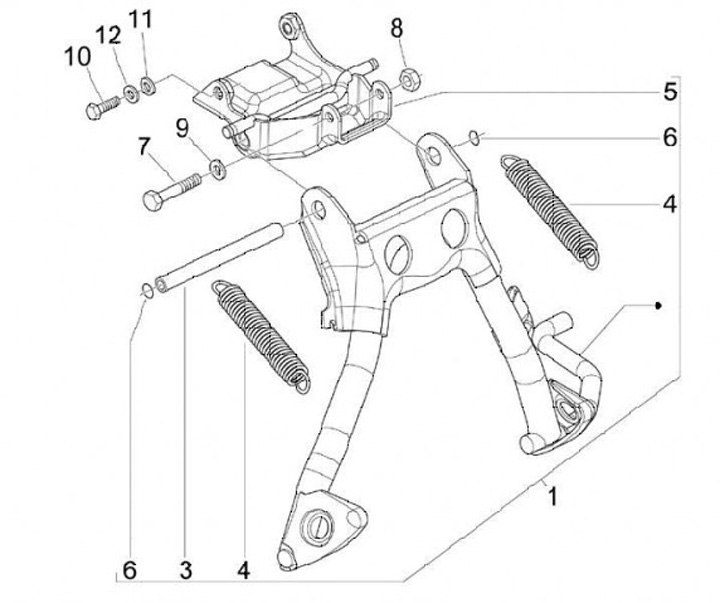 10
12
11
8
5
9
6
7
4
1
6
3
4