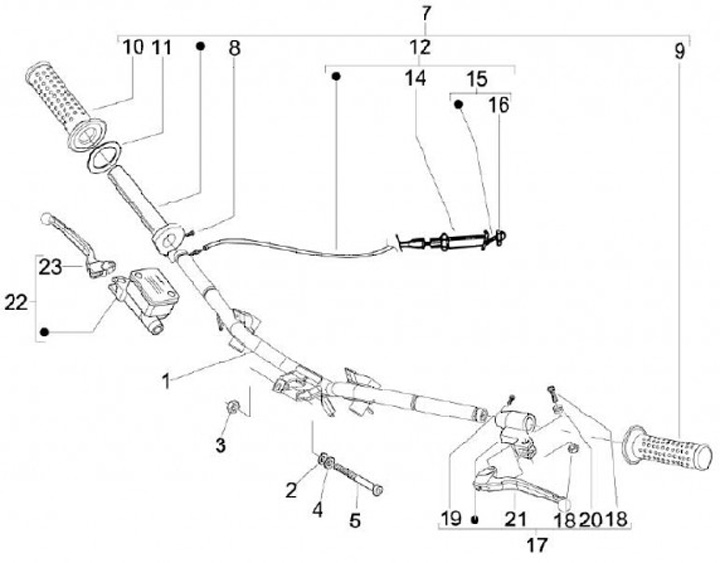 7
10 11 8
12
9
14
15
16
23
22
1
3
2
4
5
19
21
18 20 18
17