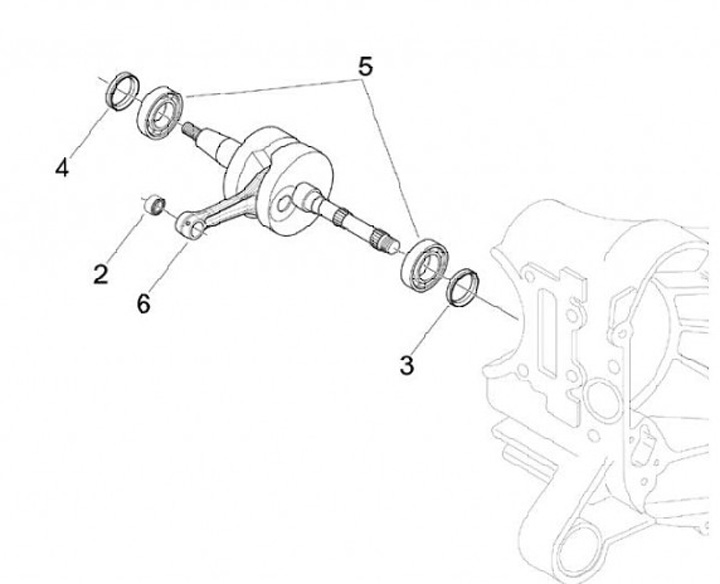 5
4
2
6
3