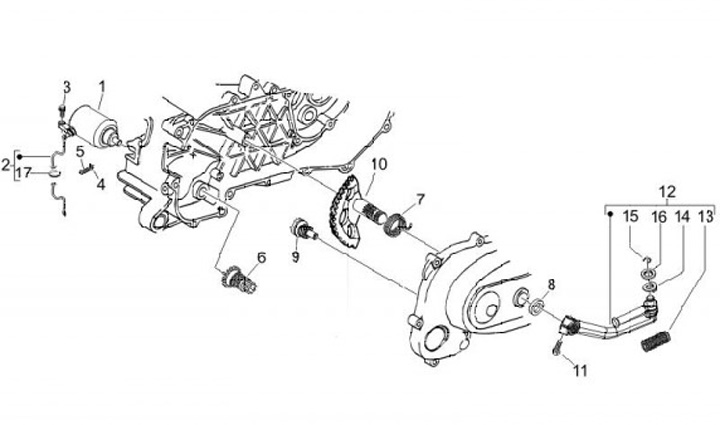 3
1
2
17
5
4
10
7
6
9
12
15
16
14
13
8
11