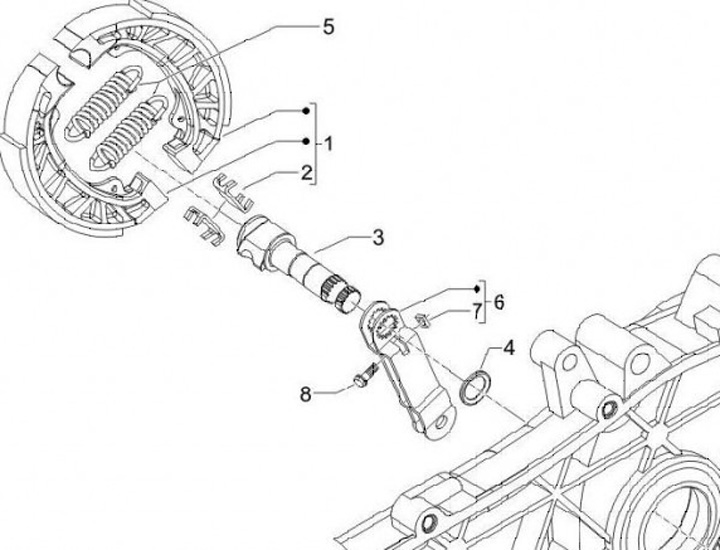 5
1
2
3
6
7
4
8