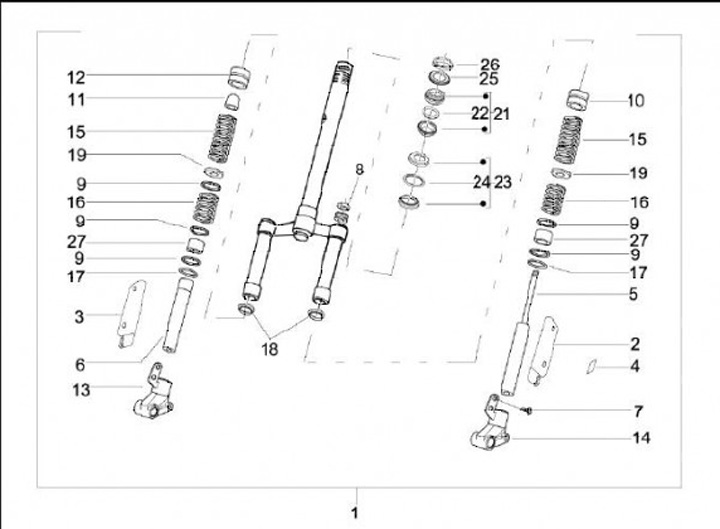 12
11
15
19
9
16
9
27
9
17
3
6
13
8
18
26
25
22 21
24 23
10
15
19
16
9
27
9
17
5
2
4
7
14
1