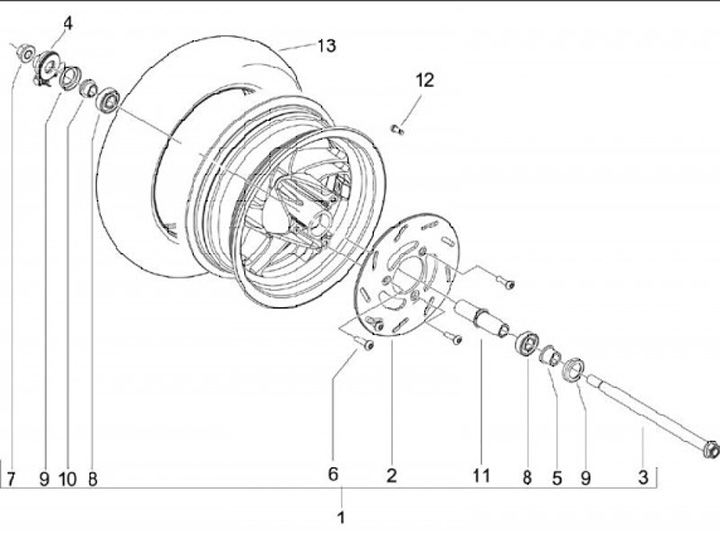 4
13
12
7
9
10
8
6
2
11
8
5
9
3
1