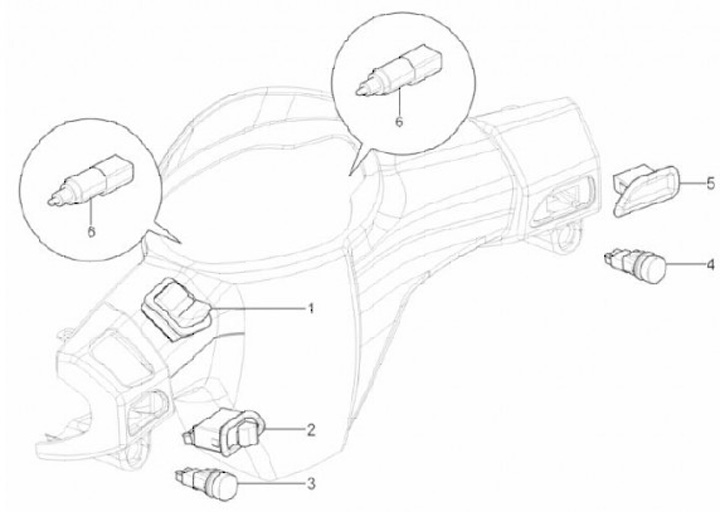 6
6
5
4
1
2
3