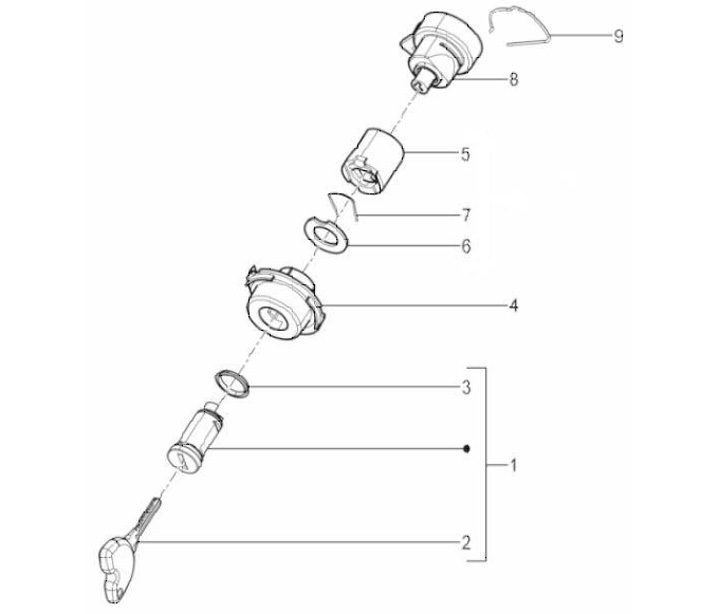 9
8
5
7
6
4
3
1
2