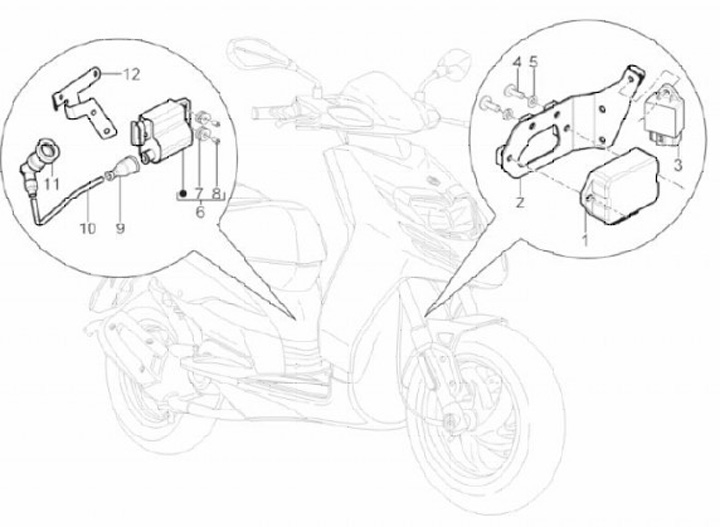 12
11
10
9
7
8
6
4
5
3
2
1