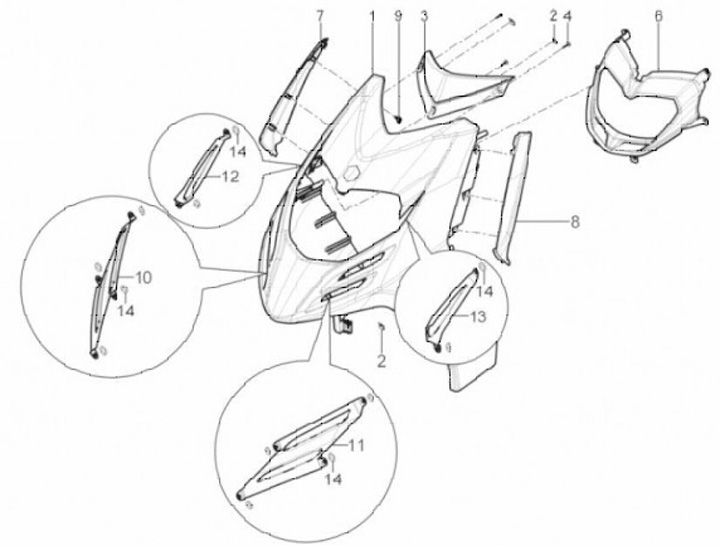 7
1
9
3
2
4
6
14
12
8
10
14
14
13
2
11
14