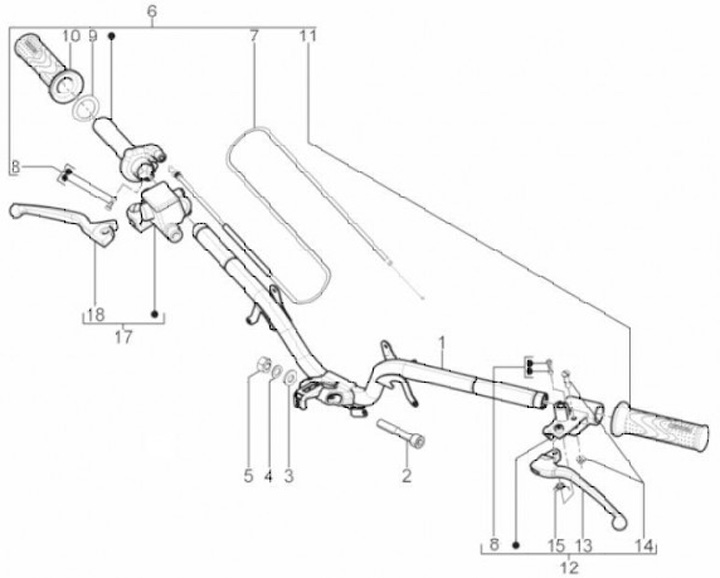 6
10 9
7
11
8
18
17
1
5 4 3
2
8
15 13
14
12