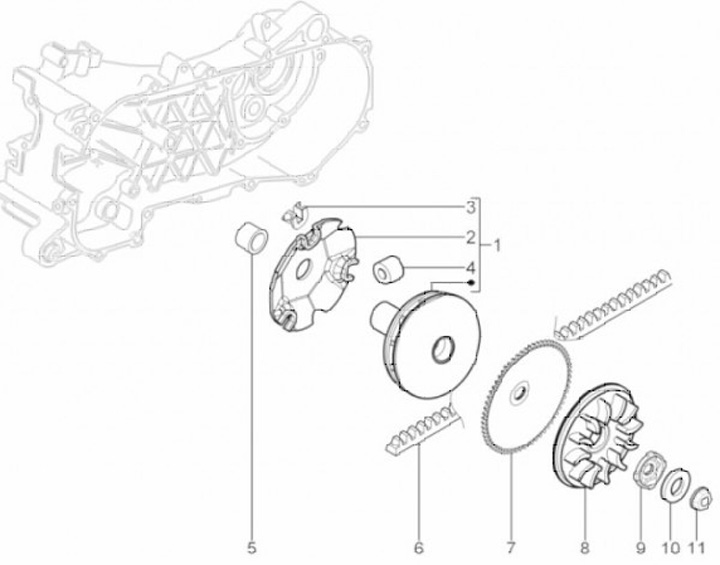 3
2
1
4
5
6
7
8
9
10
11