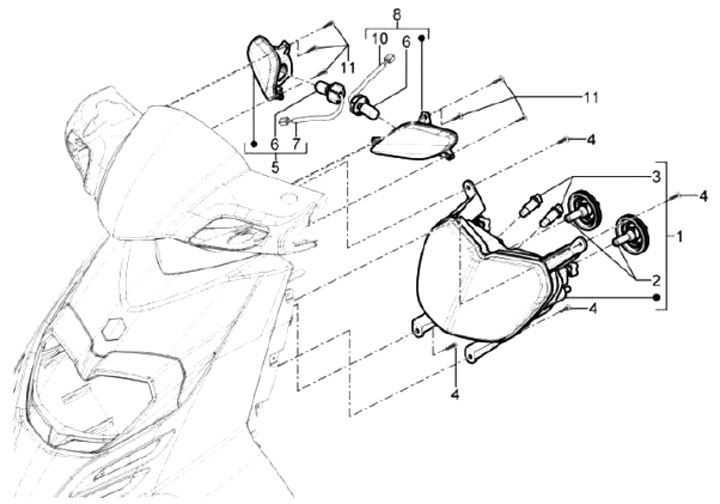 8
10
6
11
11
6
7
5
4
3
4
1
2
4
4