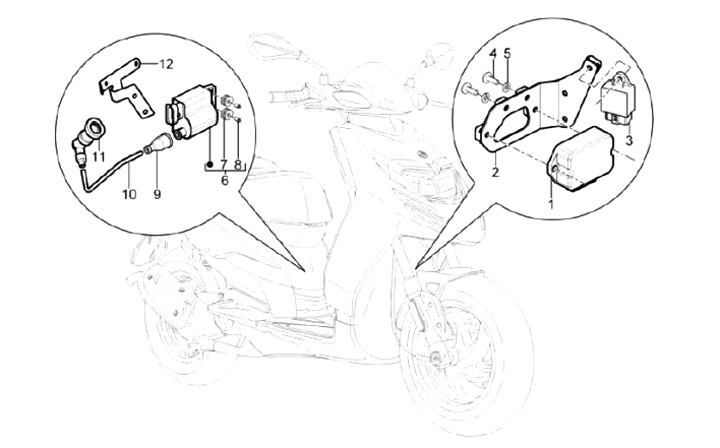 12
11
10
9
7
8
6
4
5
3
2
1