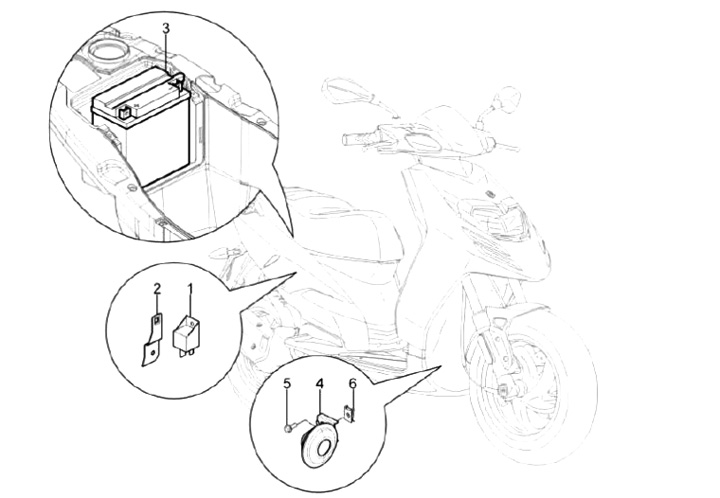 3

2 1

5 4 6