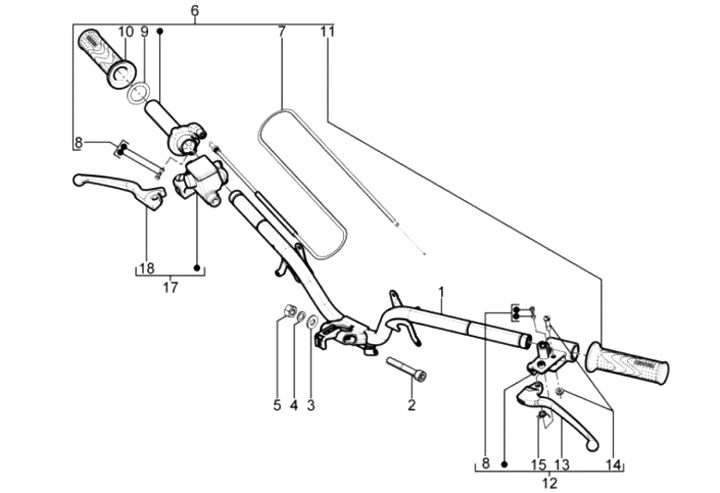 6
10
9
7
11
8
18
17
1
5
4
3
2
8
15
13
14
12