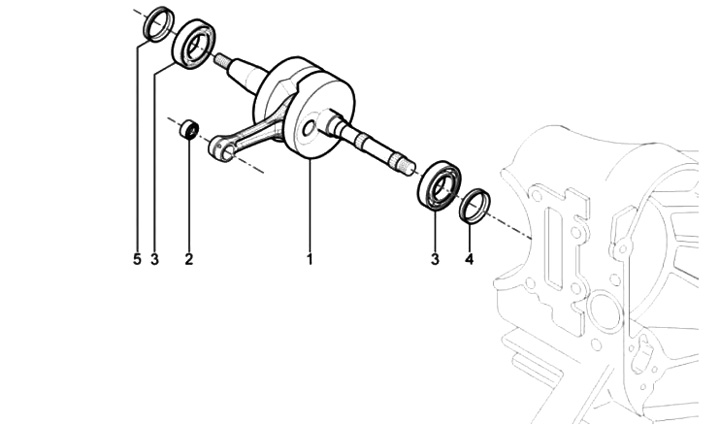 5 3 2 1 3 4