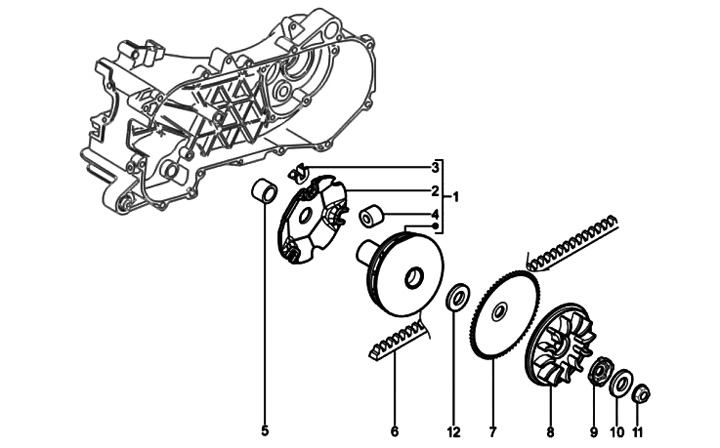 3
2
1
4
5
6
12
7
8
9
10
11