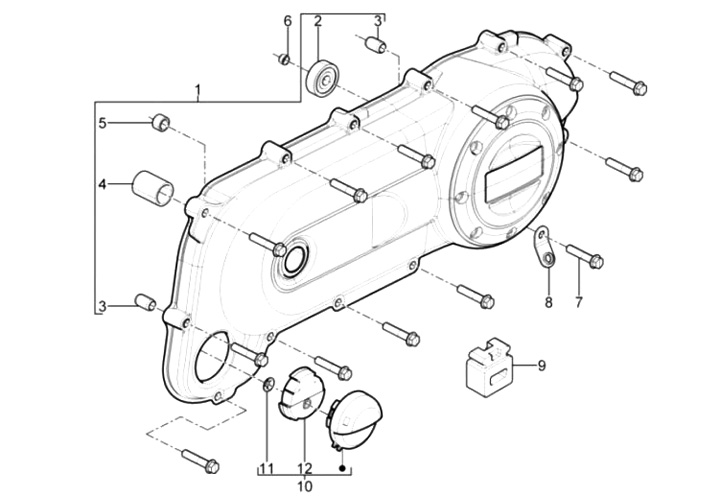 6
2
3
1
5
4
3
8
7
9
11
12
10