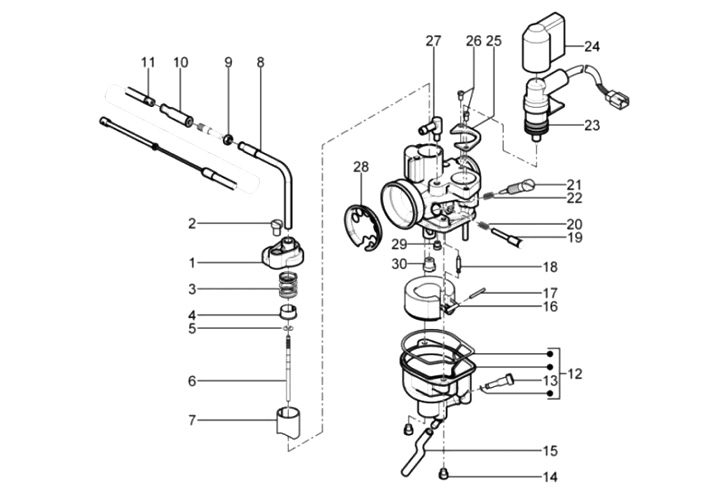 11
10
9
8
2
1
3
4
5
6
7
27
26
25
24
23
28
21
22
20
19
29
30
18
17
16
12
13
15
14