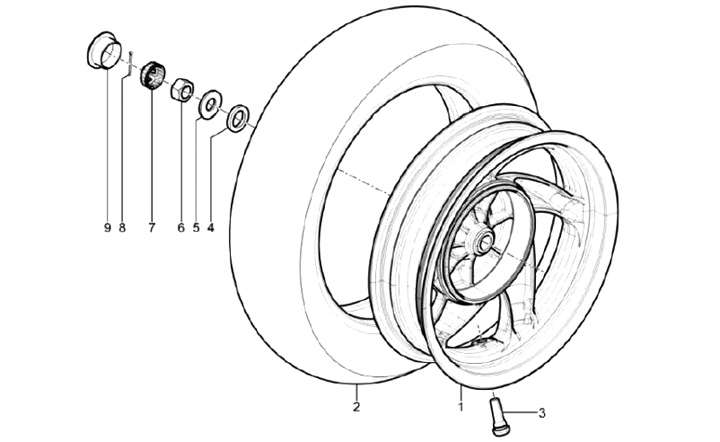 9 8 7 6 5 4

2

1

3