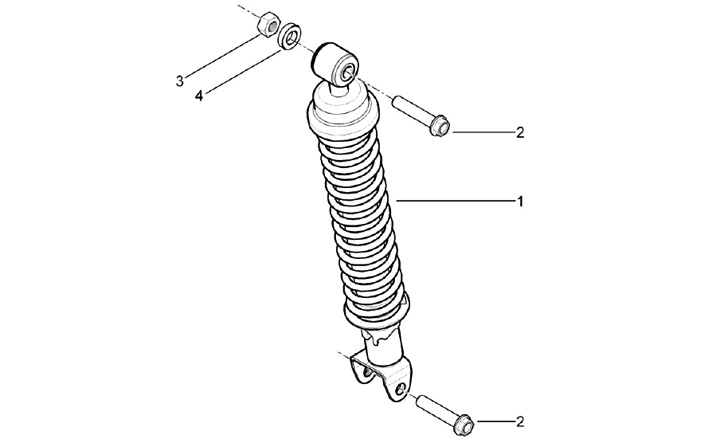 3
4
2
1
2