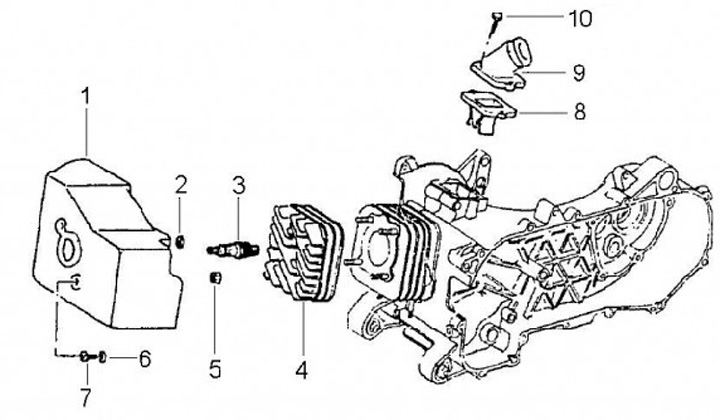 10
9
8
1
2
3
4
5
6
7