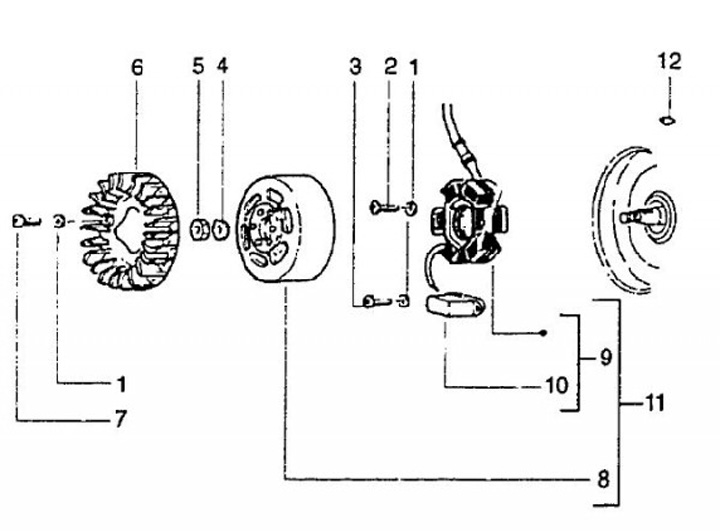 6
5
4
3
2
1
12
1
7
9
10
11
8