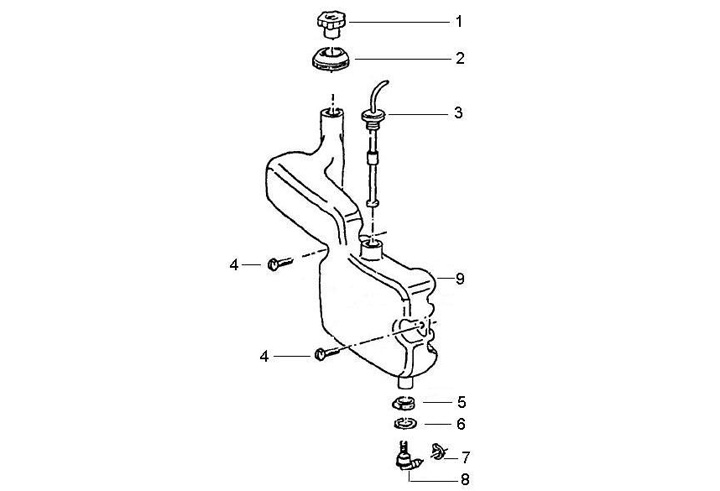 1
2
3
4
9
4
5
6
7
8