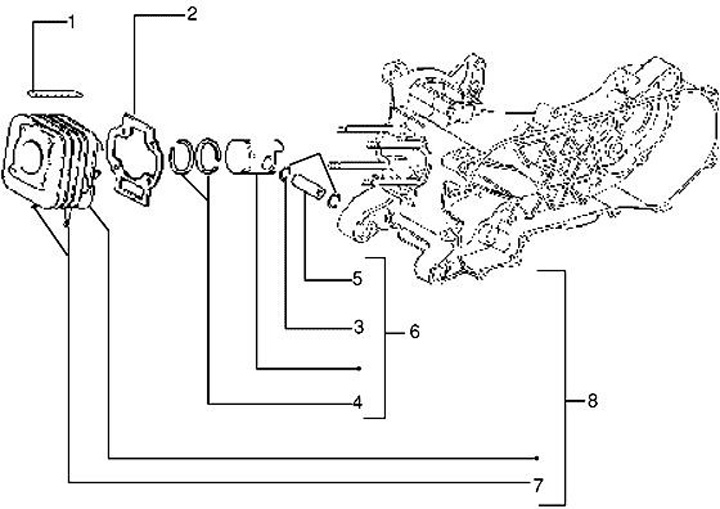 1
2
5
3
6
4
8
7