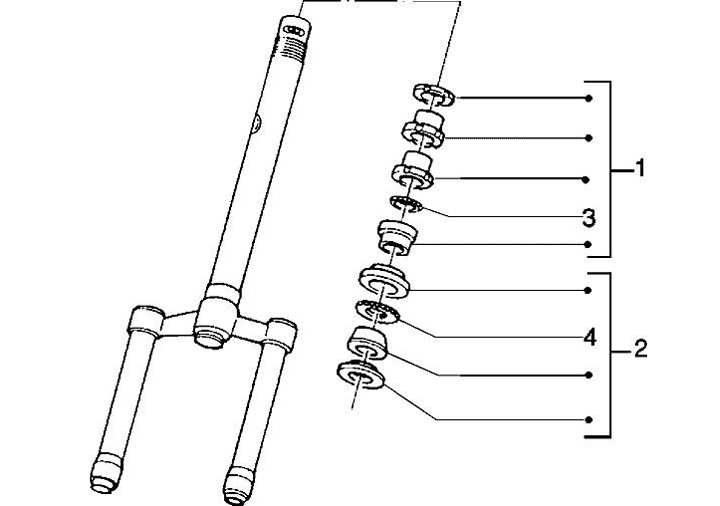 1
3
4
2