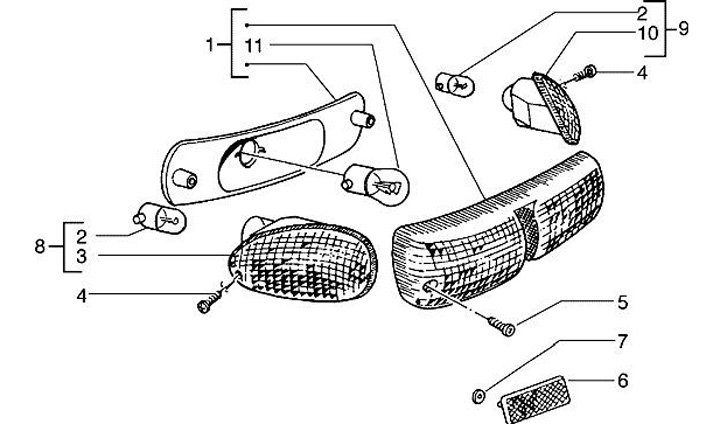 1
11
2
10
9
4
8
2
3
4
5
7
6