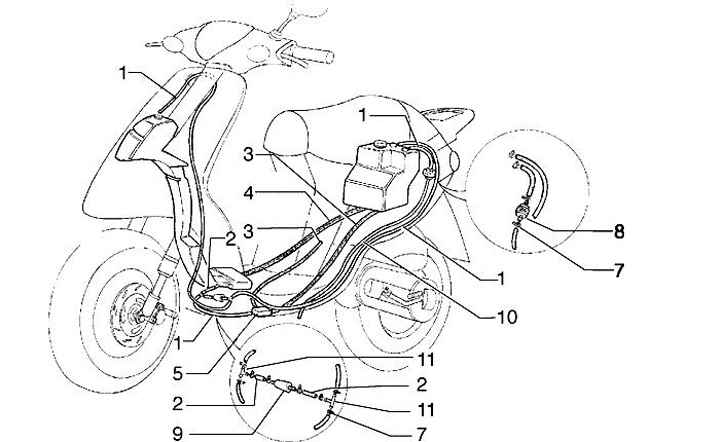 1
1
3
4
3
2
8
7
1
10
1
5
11
2
2
11
9
7