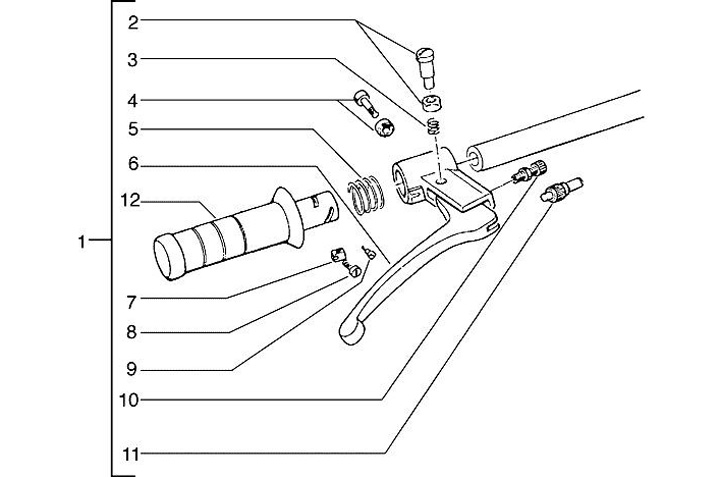 2
3
4
5
6
12
1
7
8
9
10
11