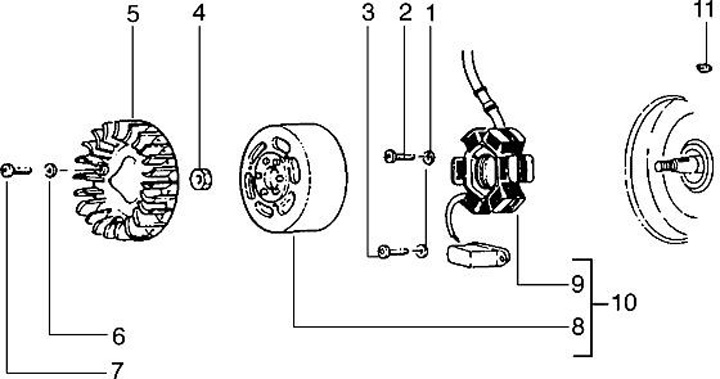 5
4
3
2
1
11
9
10
8
6
7