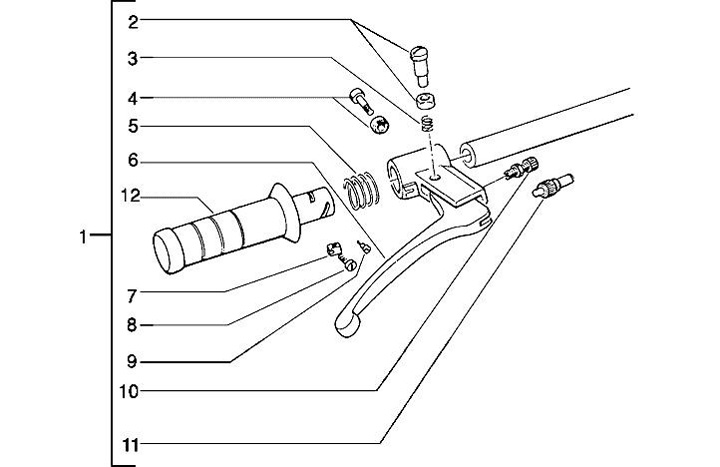 2
3
4
5
6
12
1
7
8
9
10
11