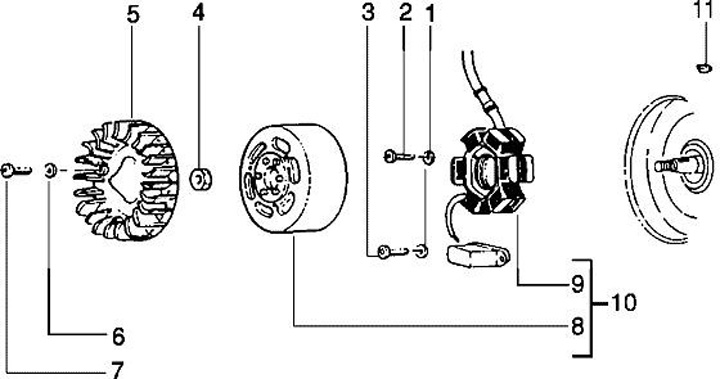 5
4
3
2
1
11
9
10
8
6
7