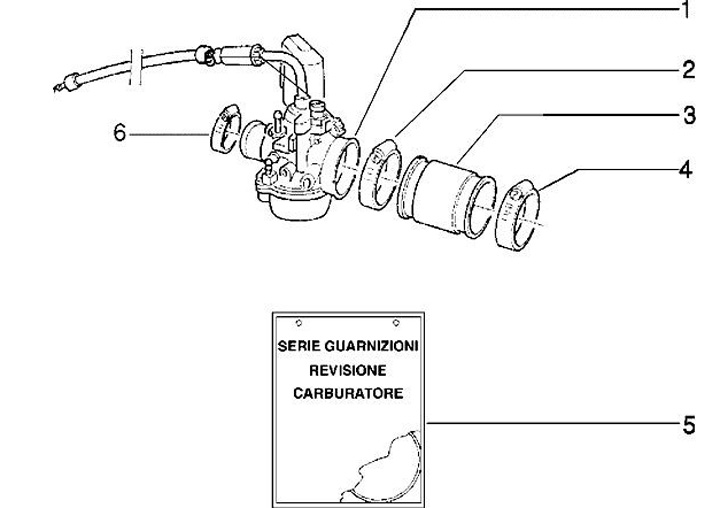 1
2
3
4
6
SERIE GUARNIZIONI
REVISIONE
CARBURATORE
5