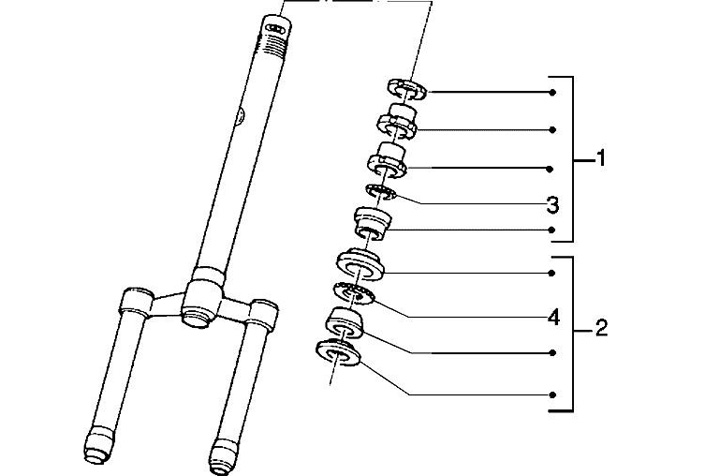 1
3
4
2