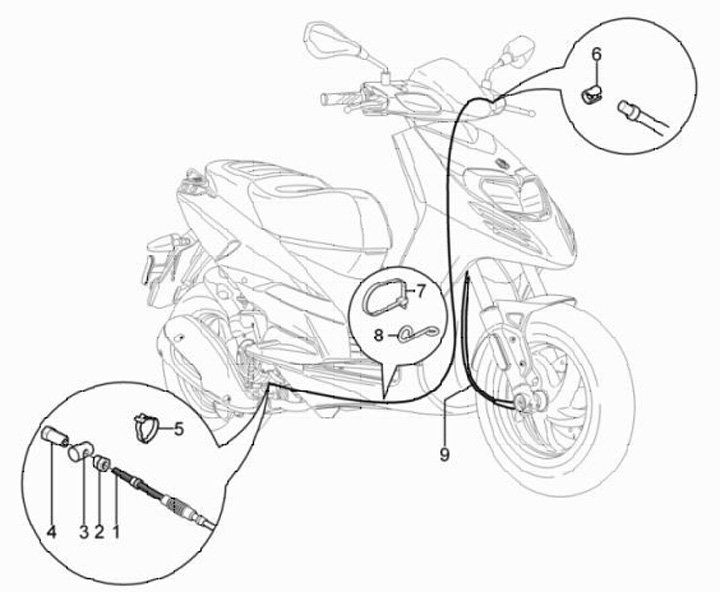 6
7
8
9
5
4
3
2
1