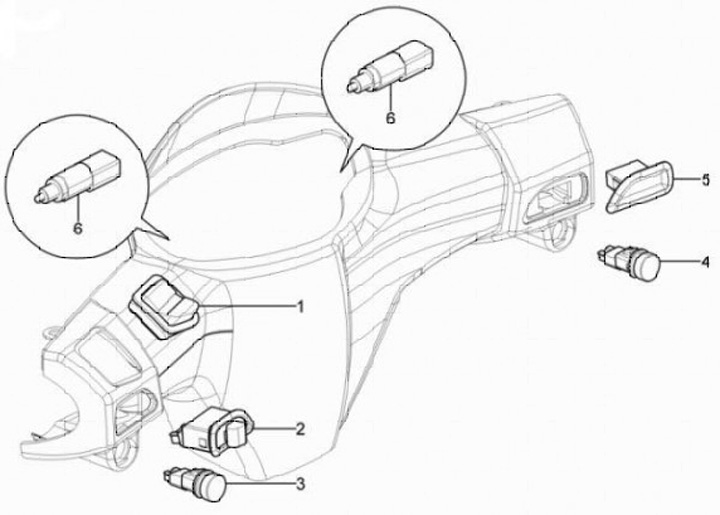 6
6
5
4
1
2
3