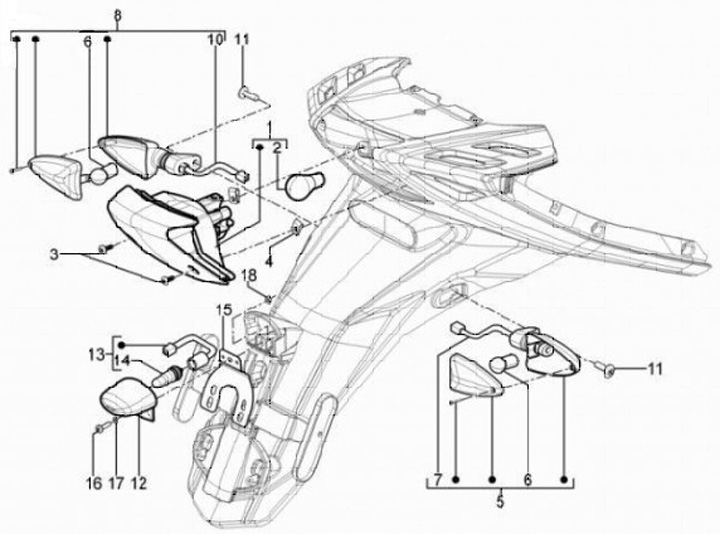 8
6
10
11
1
2
3
4
18
15
13
14
16
17
12
11
7
6
5