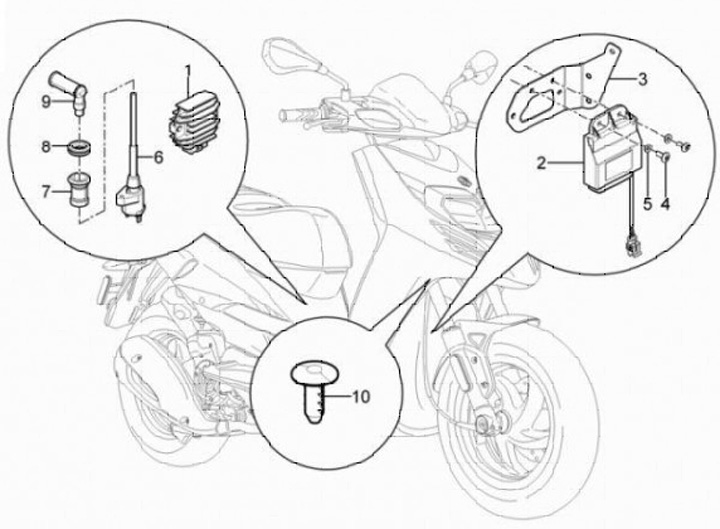 9
8
7
6
1
3
2
5
4
10