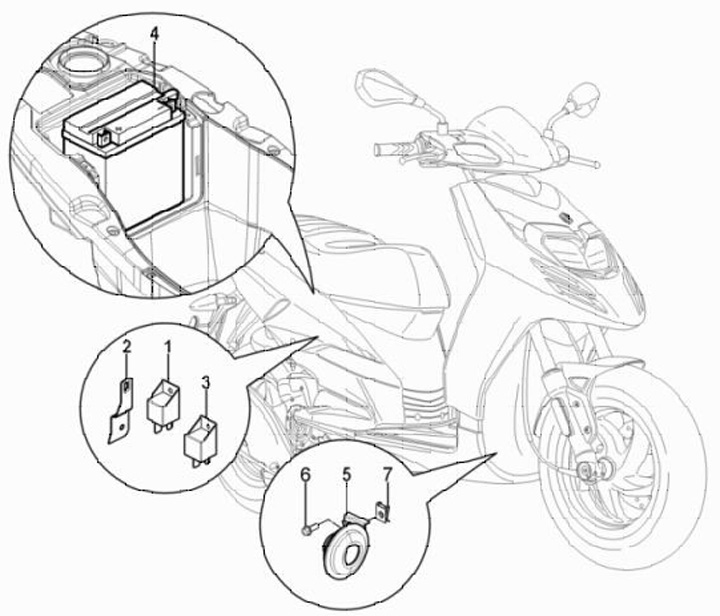 4
2
1
3
6
5
7