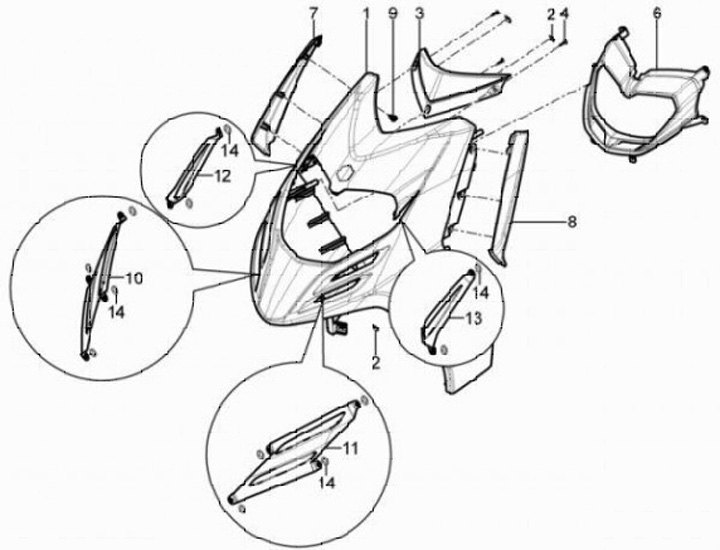 7
1
9
3
2
4
6
14
12
8
10
14
14
13
2
11
14