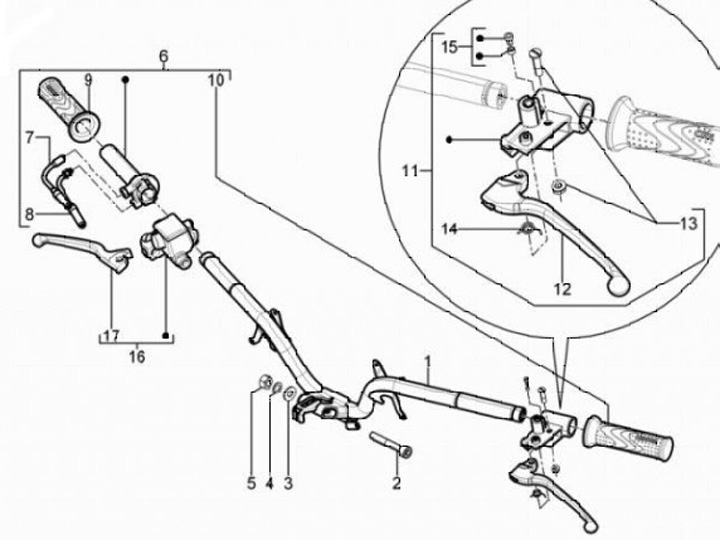 6
9
10
7
8
17
16
15
11
14
13
12
1
5
4
3
2