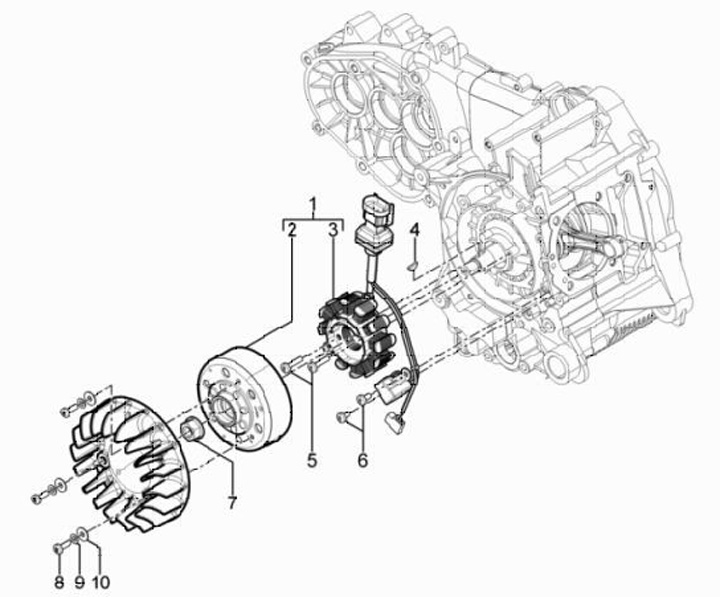 1
2
3
4
5
6
7
8
9
10