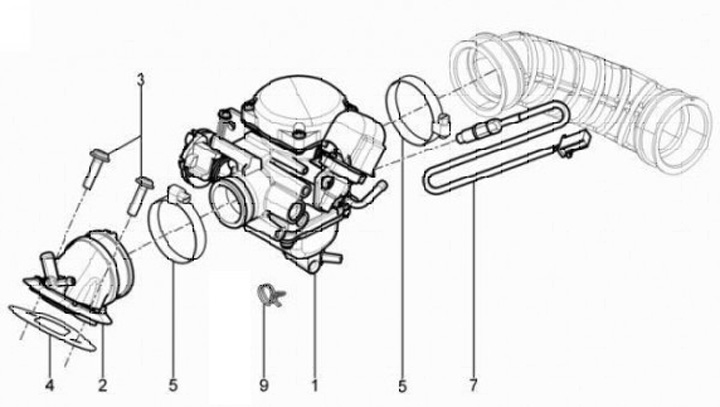 3
4
2
5
9
1
5
7